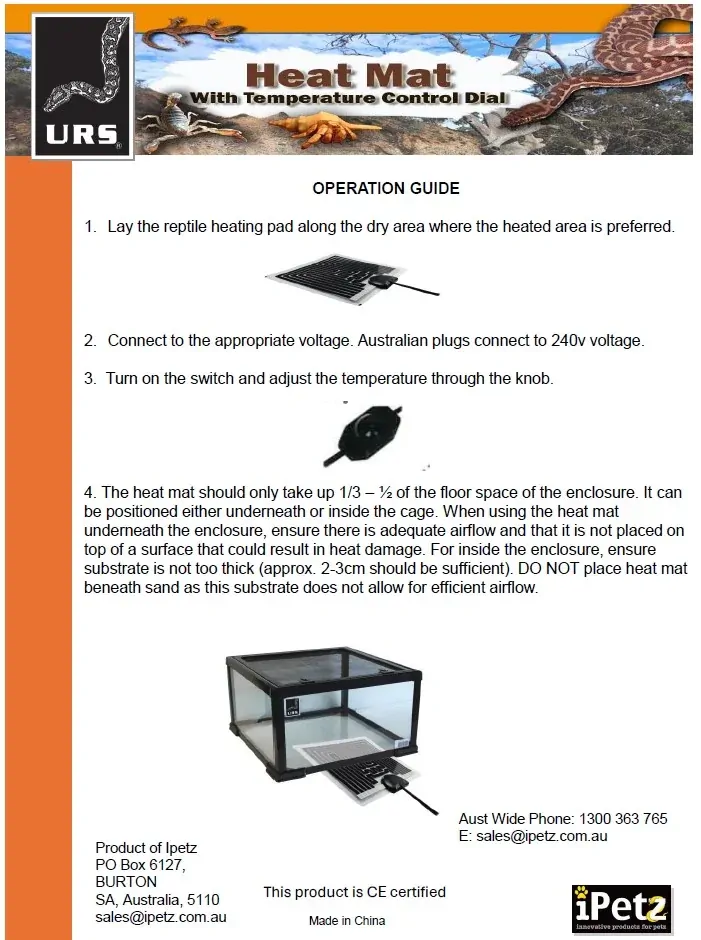 URS

Heat Mat
With Temperature Control Dial

OPERATION GUIDE

1. Lay the reptile heating pad along the dry area where the heated area is preferred.

2. Connect to the appropriate voltage. Australian plugs connect to 240v voltage.

3. Turn on the switch and adjust the temperature through the knob.

4. The heat mat should only take up 1/3 – ½ of the floor space of the enclosure. It can be positioned either underneath or inside the cage. When using the heat mat underneath the enclosure, ensure there is adequate airflow and that it is not placed on top of a surface that could result in heat damage. For inside the enclosure, ensure substrate is not too thick (approx. 2-3cm should be sufficient). DO NOT place heat mat beneath sand as this substrate does not allow for efficient airflow.

URS

Aust Wide Phone: 1300 363 765
E: sales@ipetz.com.au

Product of Ipetz
PO Box 6127,
BURTON
SA, Australia, 5110
sales@ipetz.com.au

This product is CE certified

Made in China

iPetz
innovative products for pets